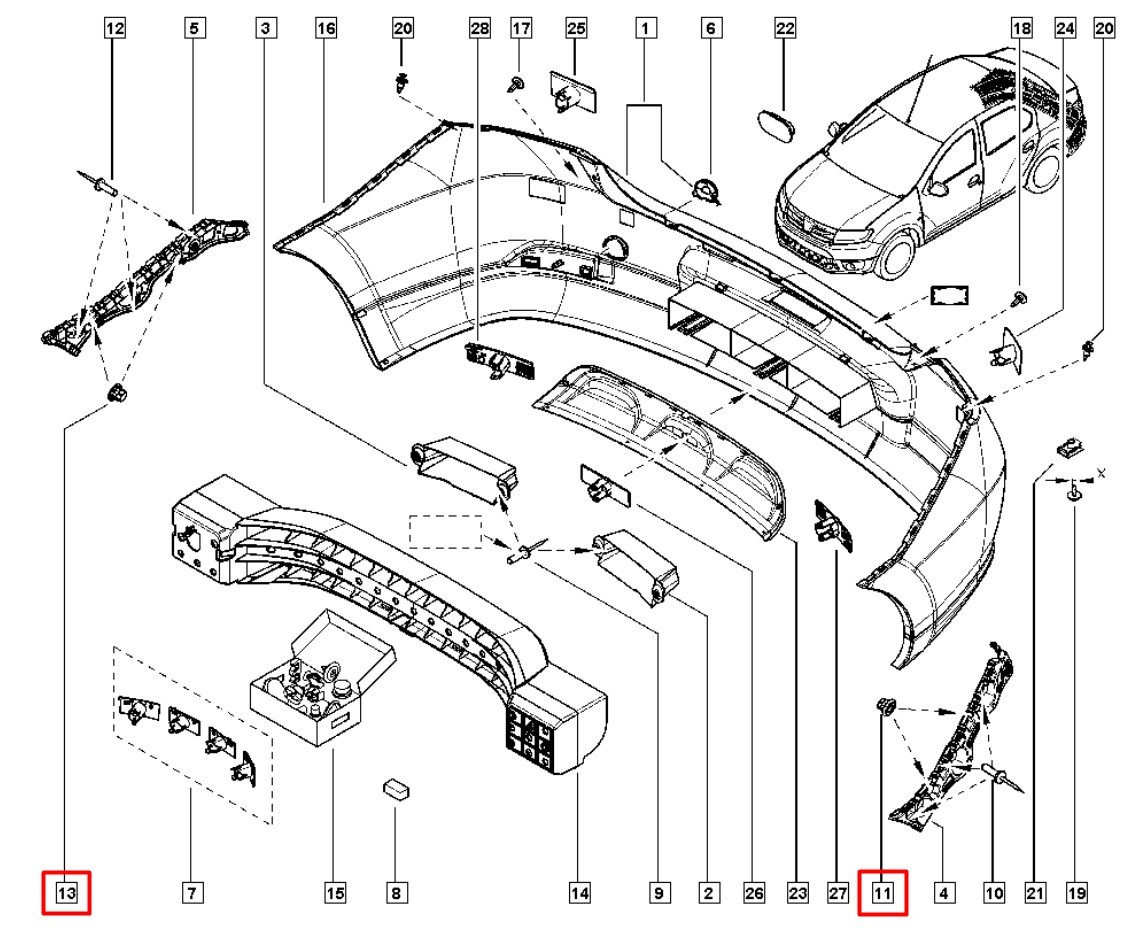 12 5 3 16 20 28 17 25 1 6 22 18 24 20

13 7 15 8 14 9 2 26 23 27 11 4 10 21 19